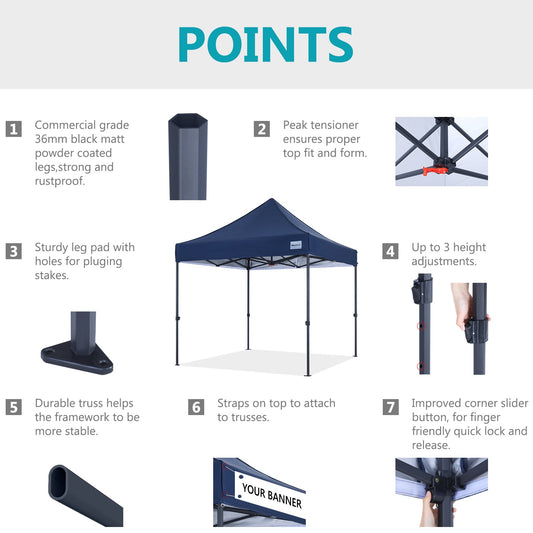 POINTS

1 Commercial grade 36mm black matt powder coated legs,strong and rustproof.

2 Peak tensioner ensures proper top fit and form.

3 Sturdy leg pad with holes for pluging stakes.

4 Up to 3 height adjustments.

5 Durable truss helps the framework to be more stable.

6 Straps on top to attach to trusses.

7 Improved corner slider button, for finger friendly quick lock and release.

YOUR BANNER